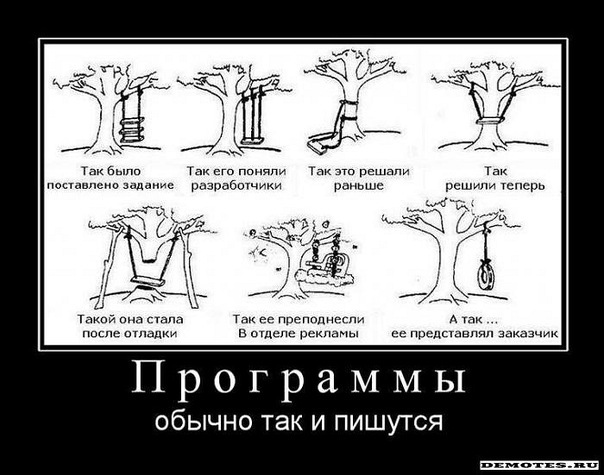 Так было поставлено задание

Так его поняли разработчики

Так это решали раньше

Так решили теперь

Такой она стала после отладки

Так ее преподнесли В отделе рекламы

А так ... ее представлял заказчик

Программы

обычно так и пишутся

DEMOTES.RU