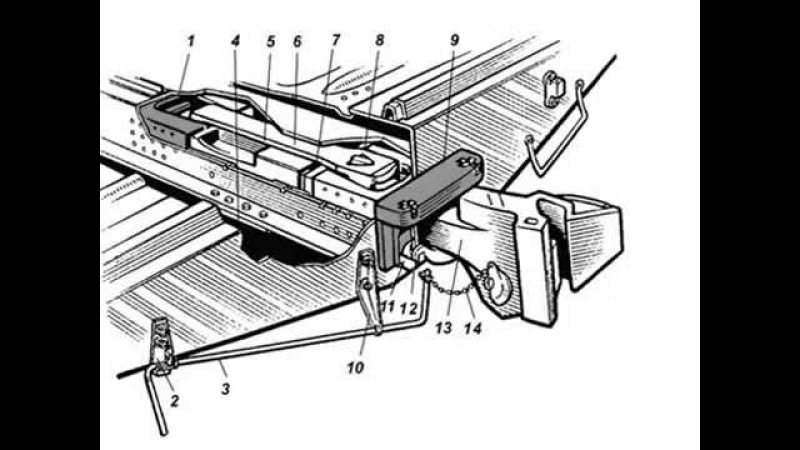 1 4 5 6 7 8 9
11 12
13 14
10
2 3